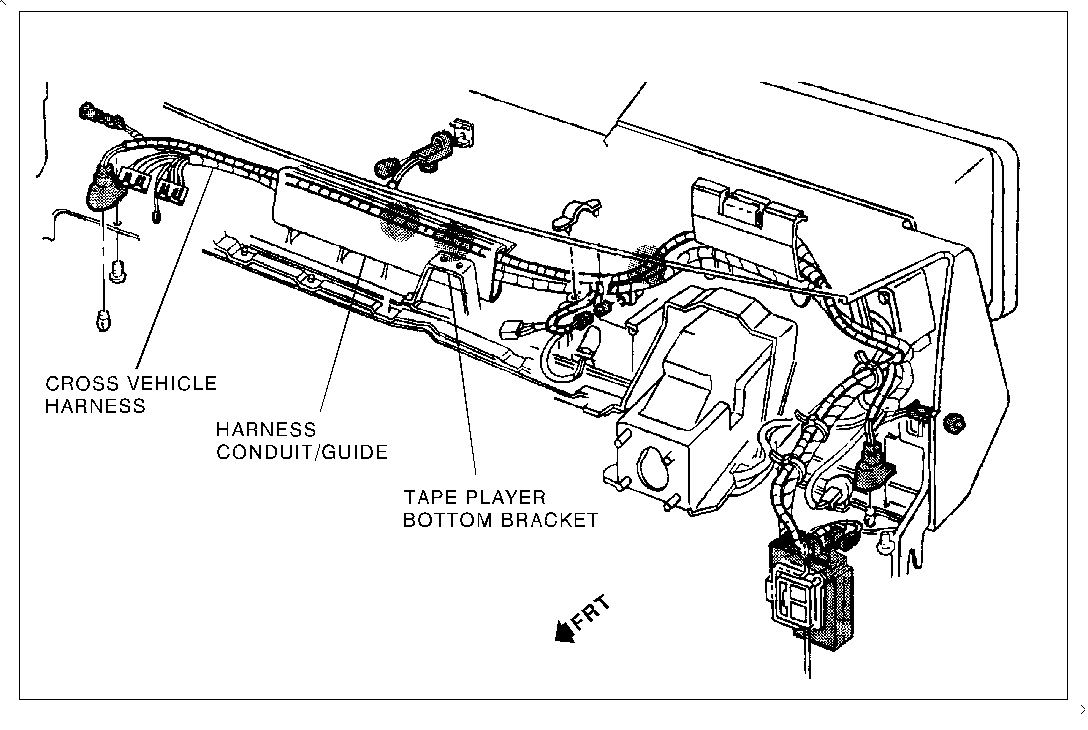 CROSS VEHICLE HARNESS

HARNESS CONDUIT/GUIDE

TAPE PLAYER BOTTOM BRACKET

FRT