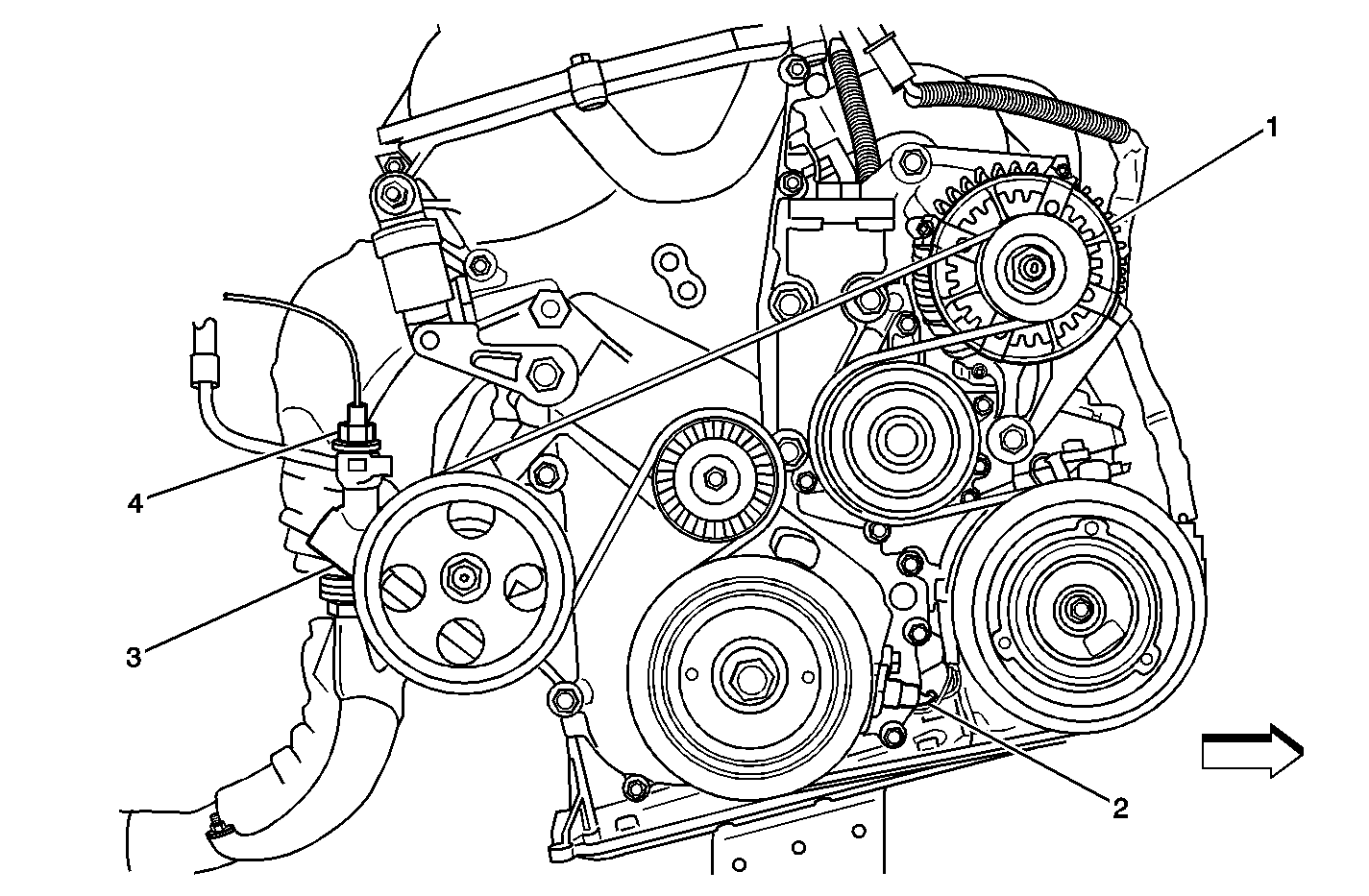 1
4
3
2