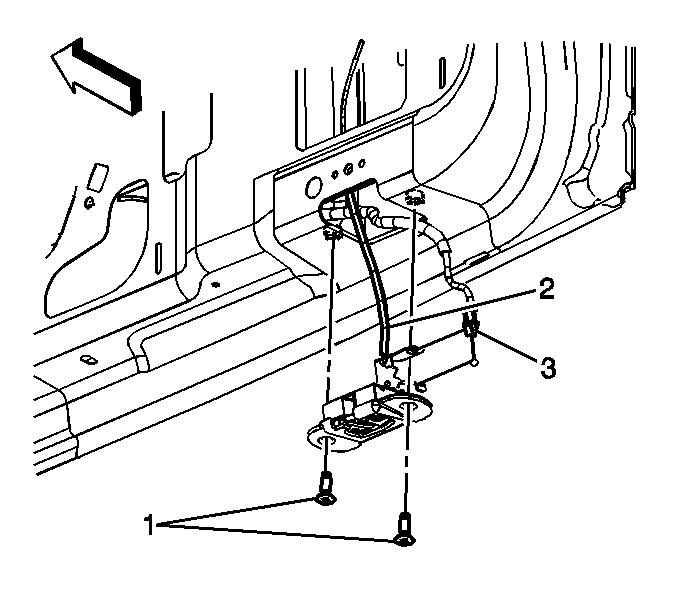 2
3
1