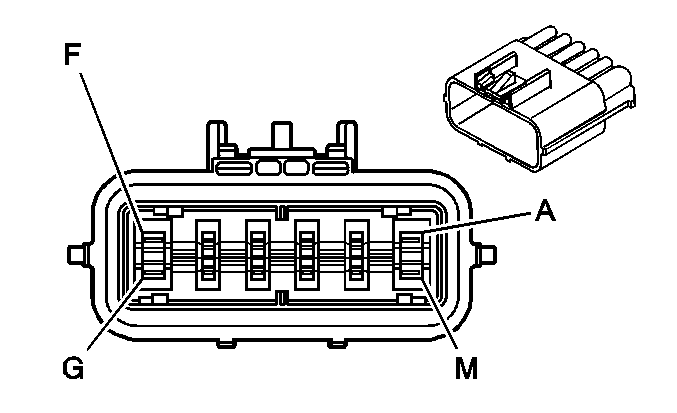 F
A
G
M