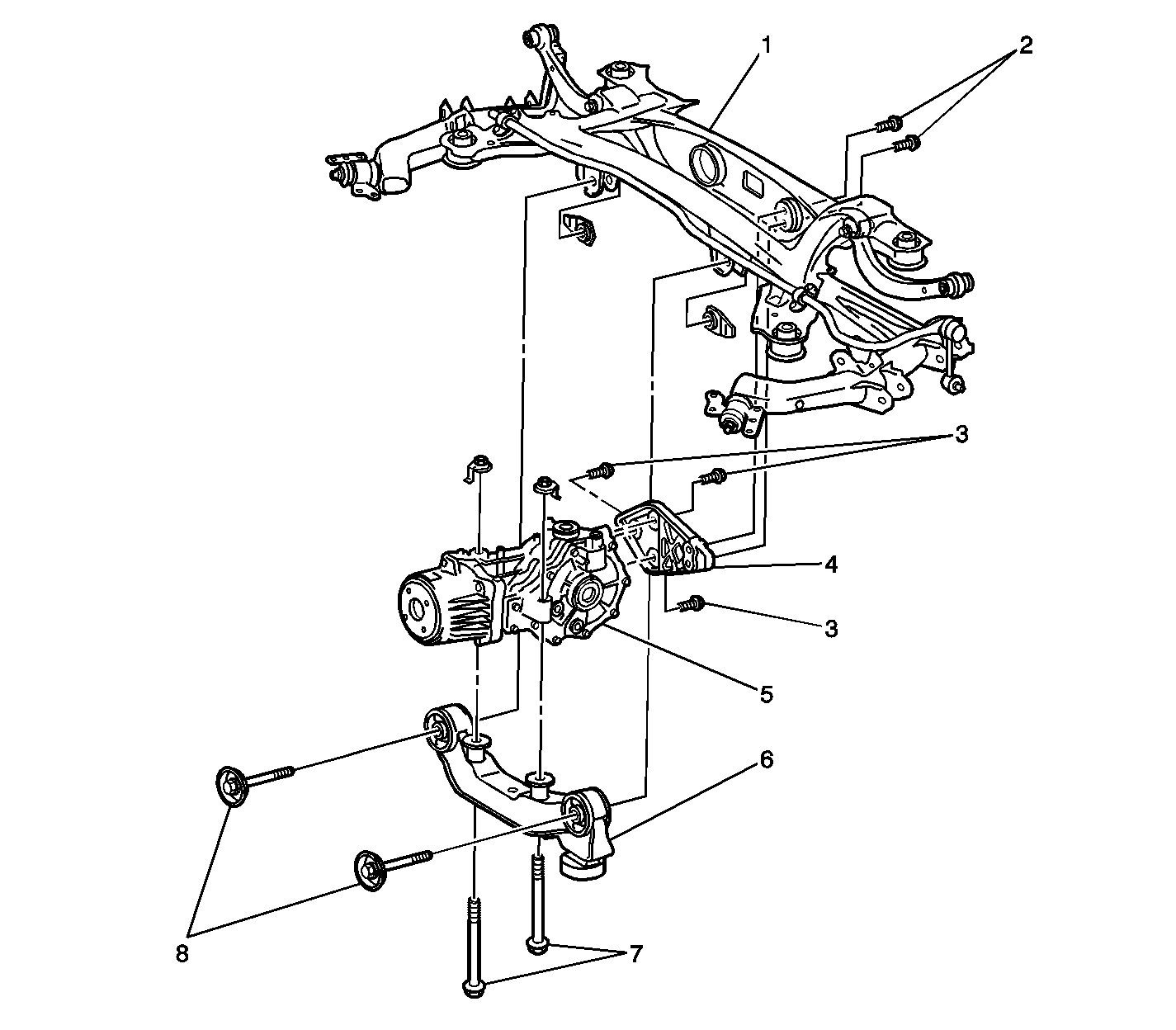 1
2
3
4
3
5
6
8
7