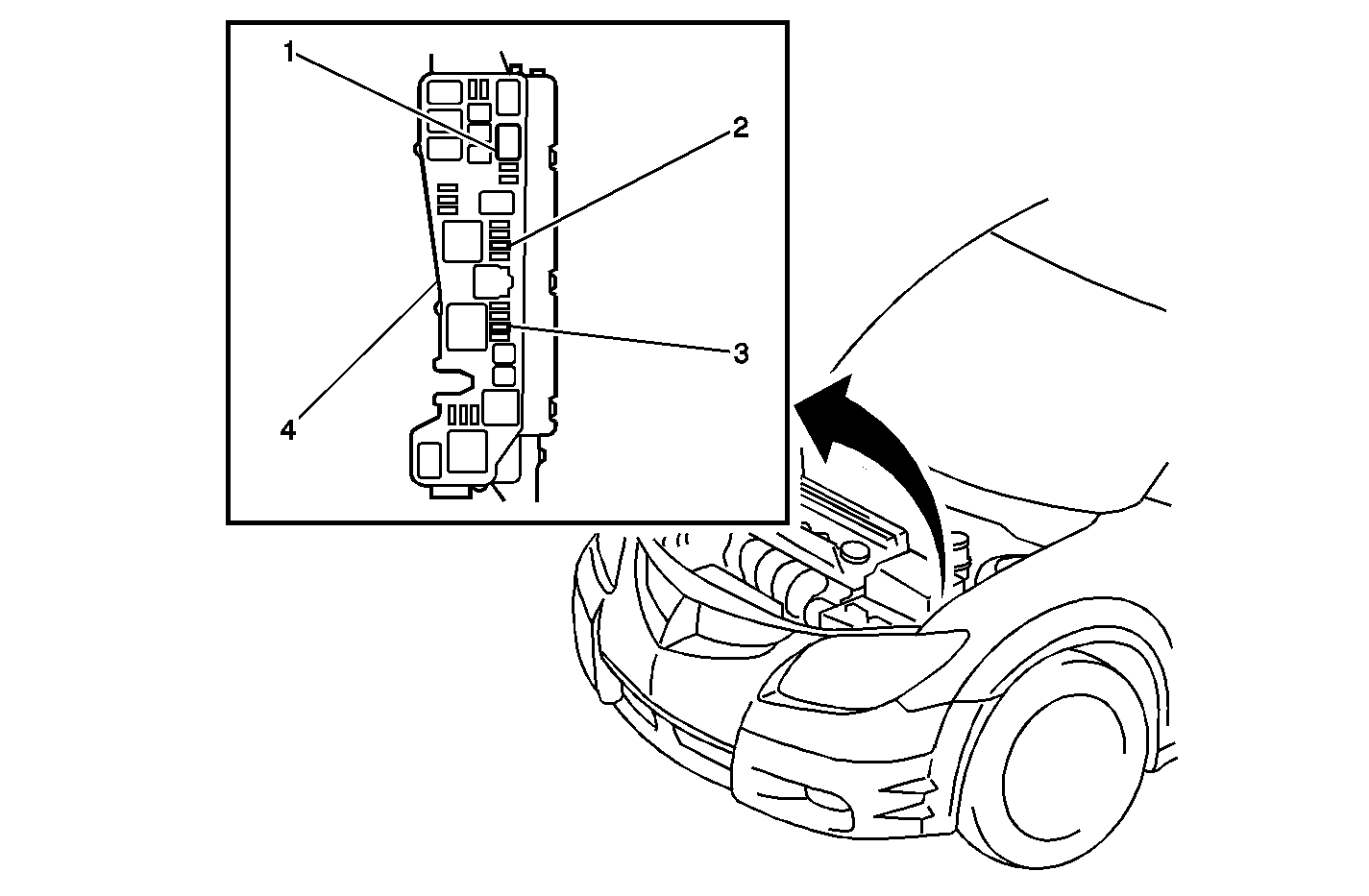 1
2
3
4