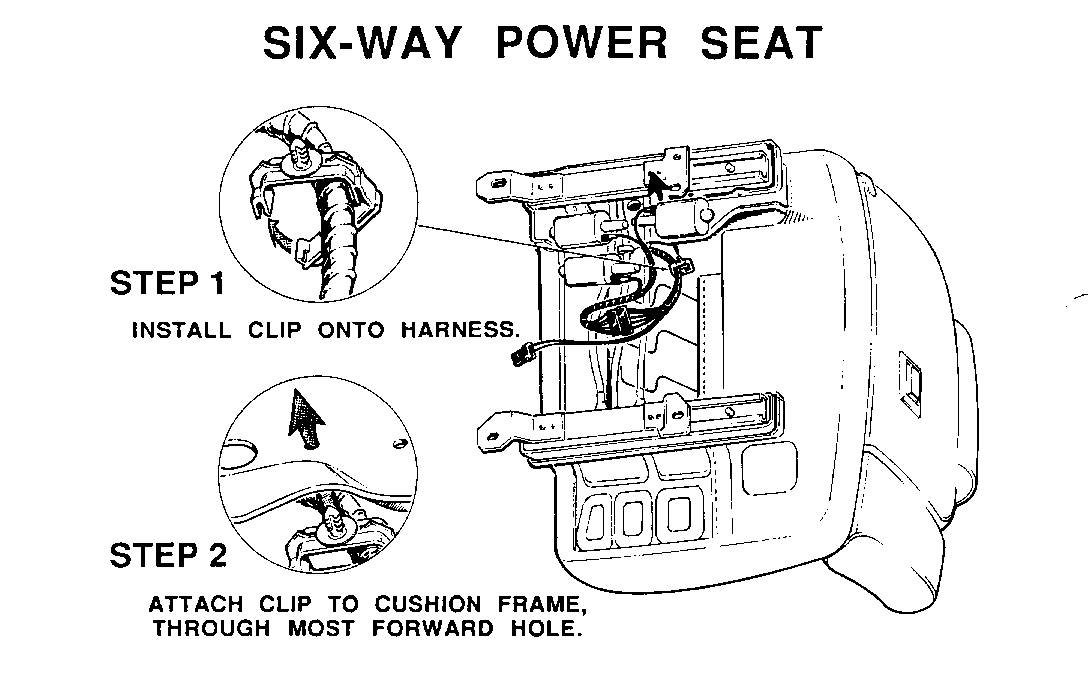 SIX-WAY POWER SEAT

STEP 1

INSTALL CLIP ONTO HARNESS.

STEP 2

ATTACH CLIP TO CUSHION FRAME, THROUGH MOST FORWARD HOLE.