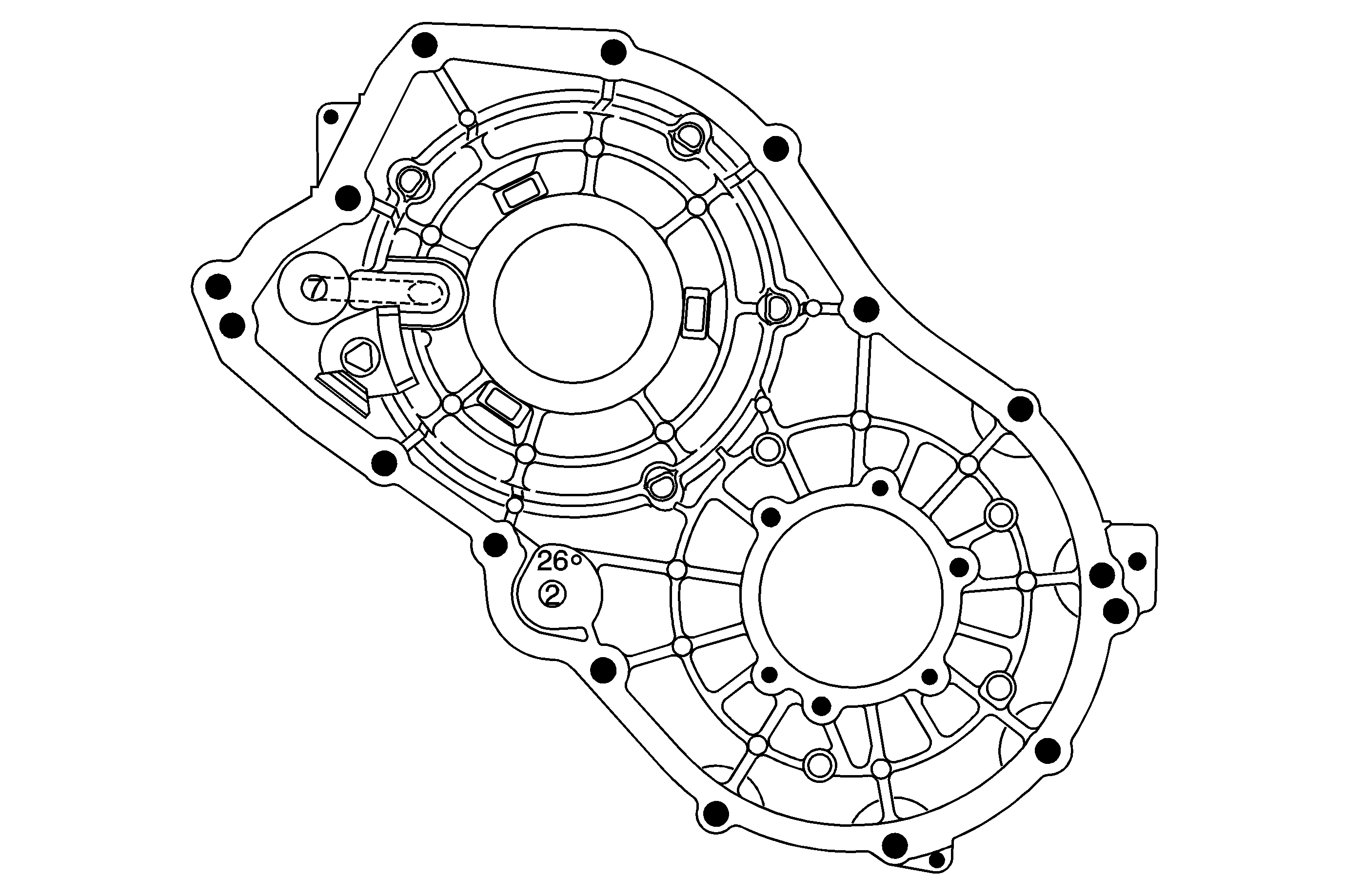 7
26°
2