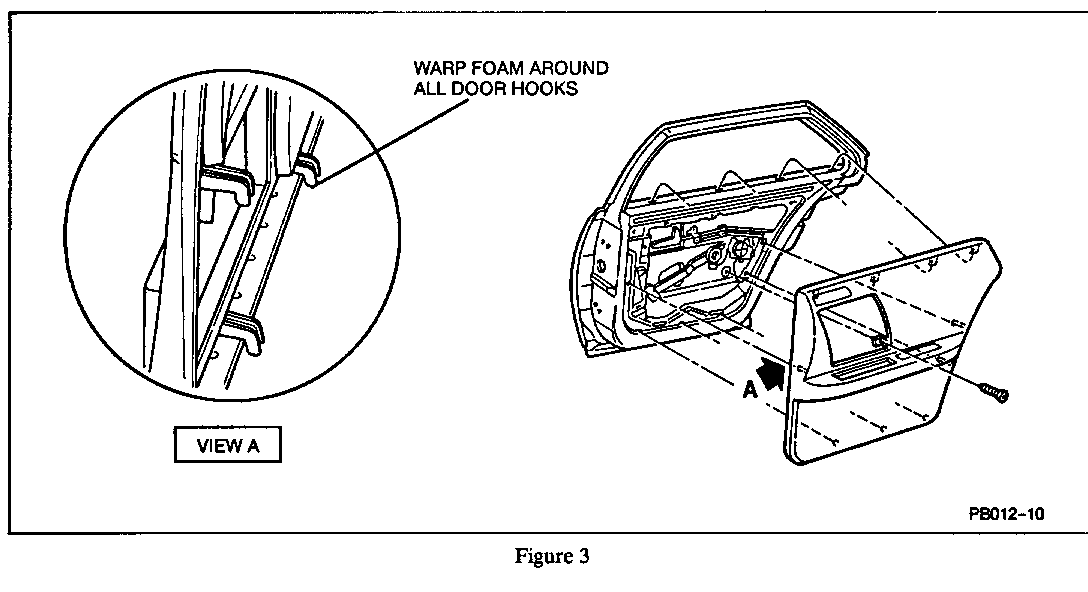 WARP FOAM AROUND ALL DOOR HOOKS

VIEW A

A

PB012-10

Figure 3