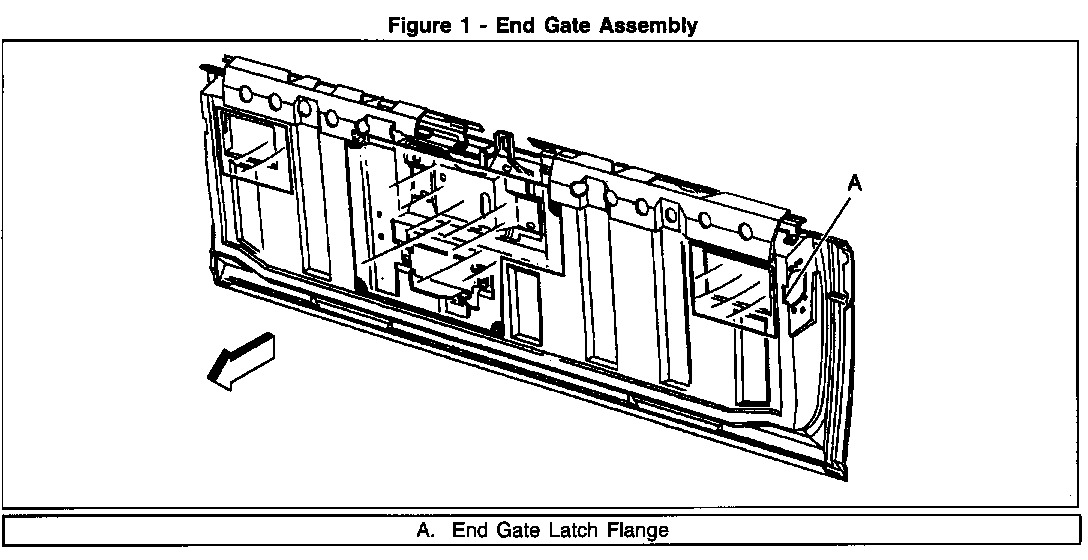 Figure 1 - End Gate Assembly

A

A. End Gate Latch Flange