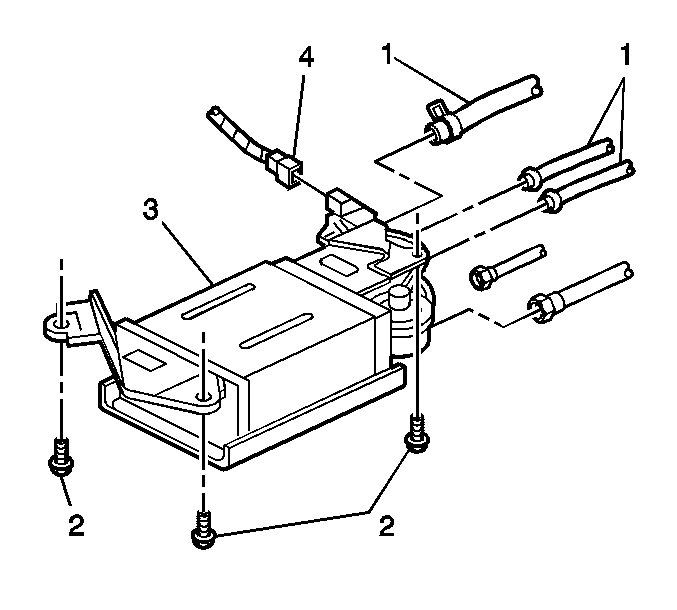 4
1
1
3
2
2