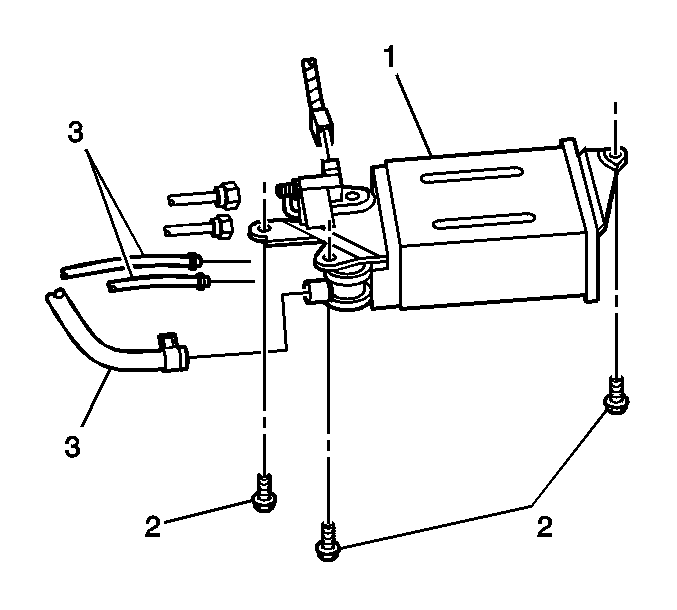 1
3
3
2
2