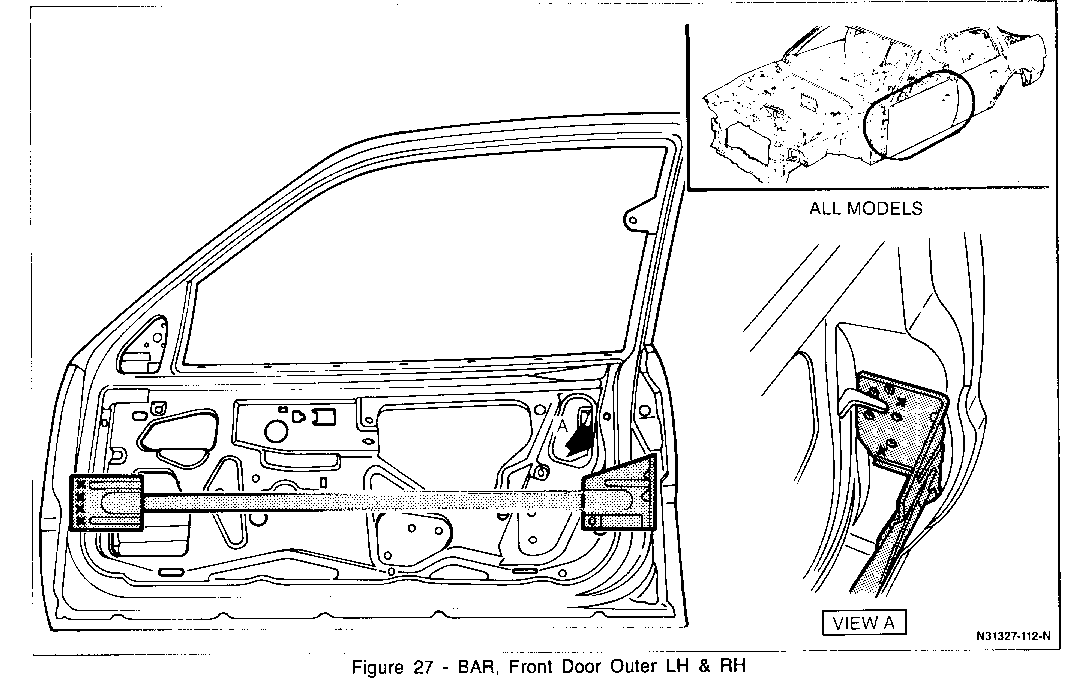 ALL MODELS

A

VIEW A

N31327-112-N

Figure 27 - BAR, Front Door Outer LH & RH