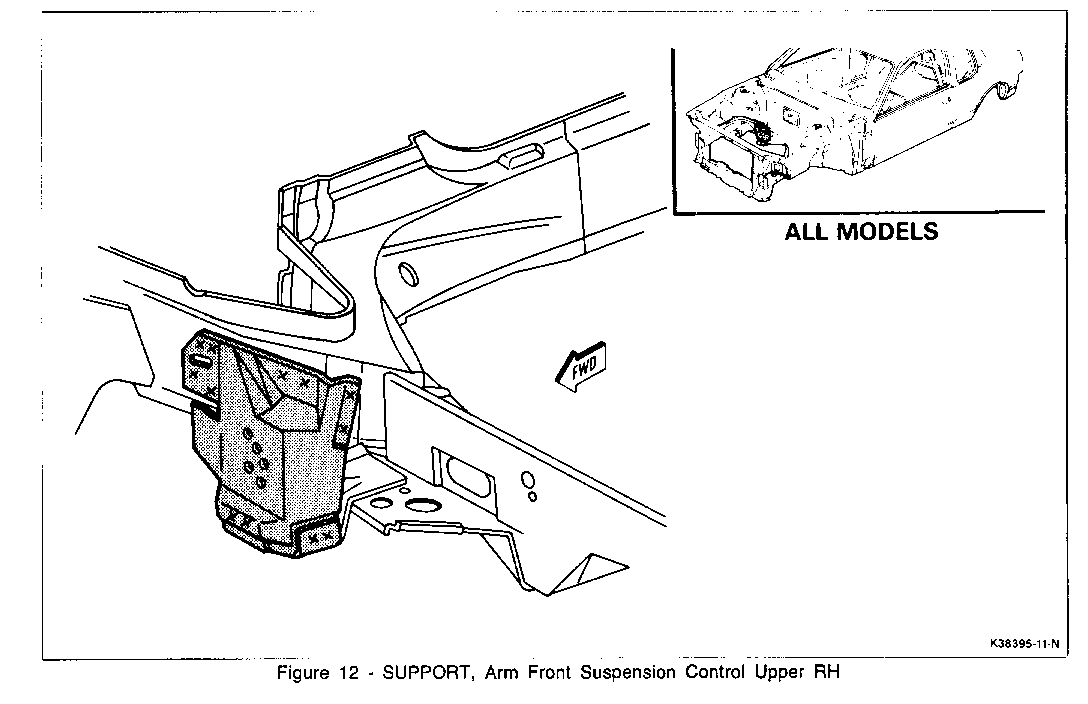 ALL MODELS

FWD

K38395-11-N

Figure 12 - SUPPORT, Arm Front Suspension Control Upper RH