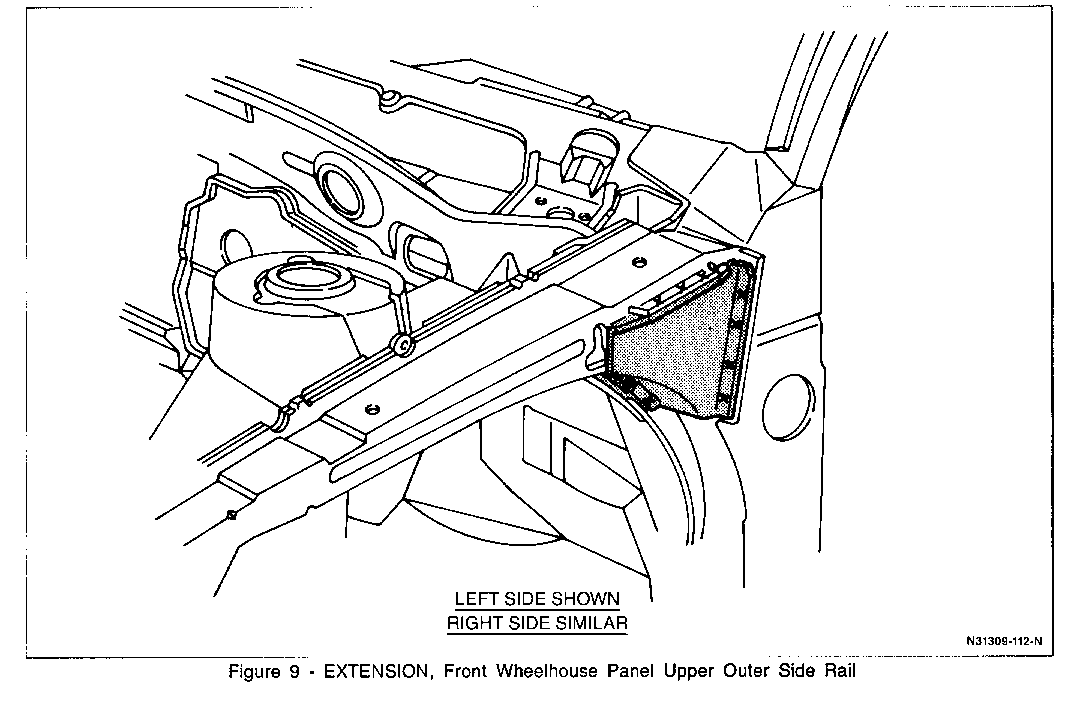 LEFT SIDE SHOWN
RIGHT SIDE SIMILAR

N31309-112-N

Figure 9 - EXTENSION, Front Wheelhouse Panel Upper Outer Side Rail