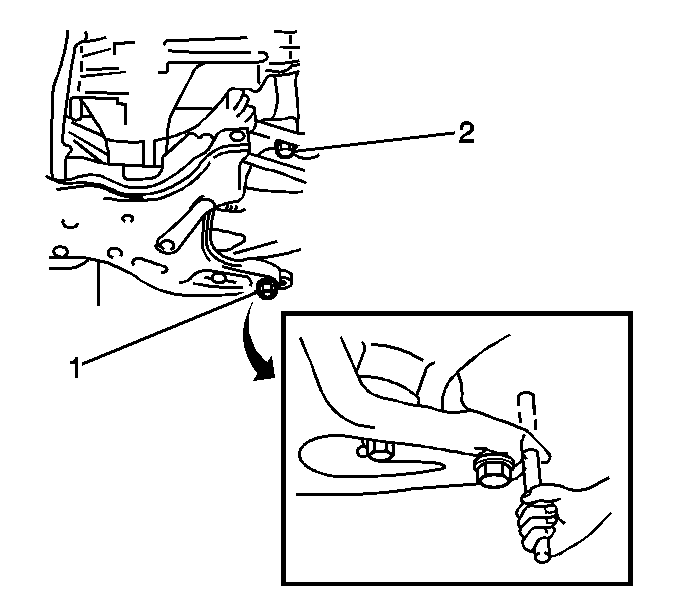 2

1