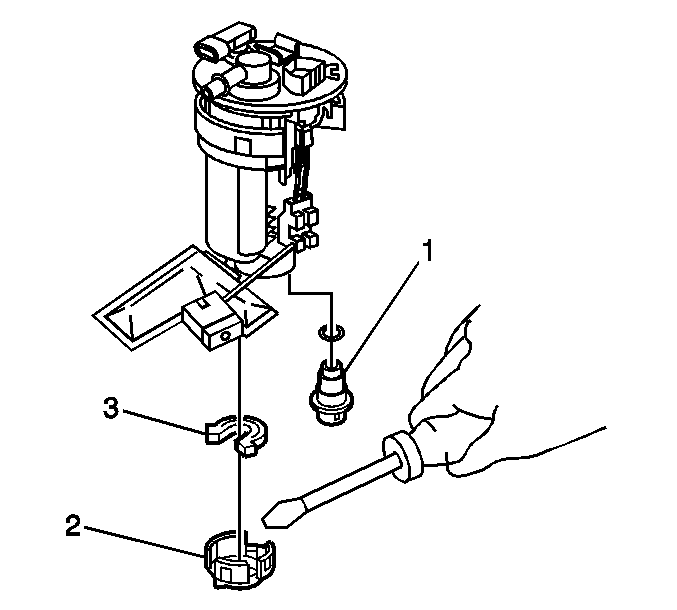 1
3
2