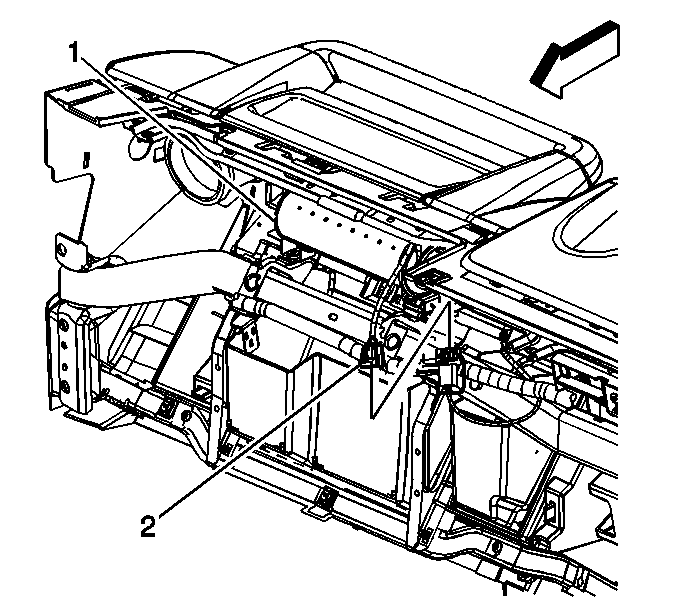 1
2