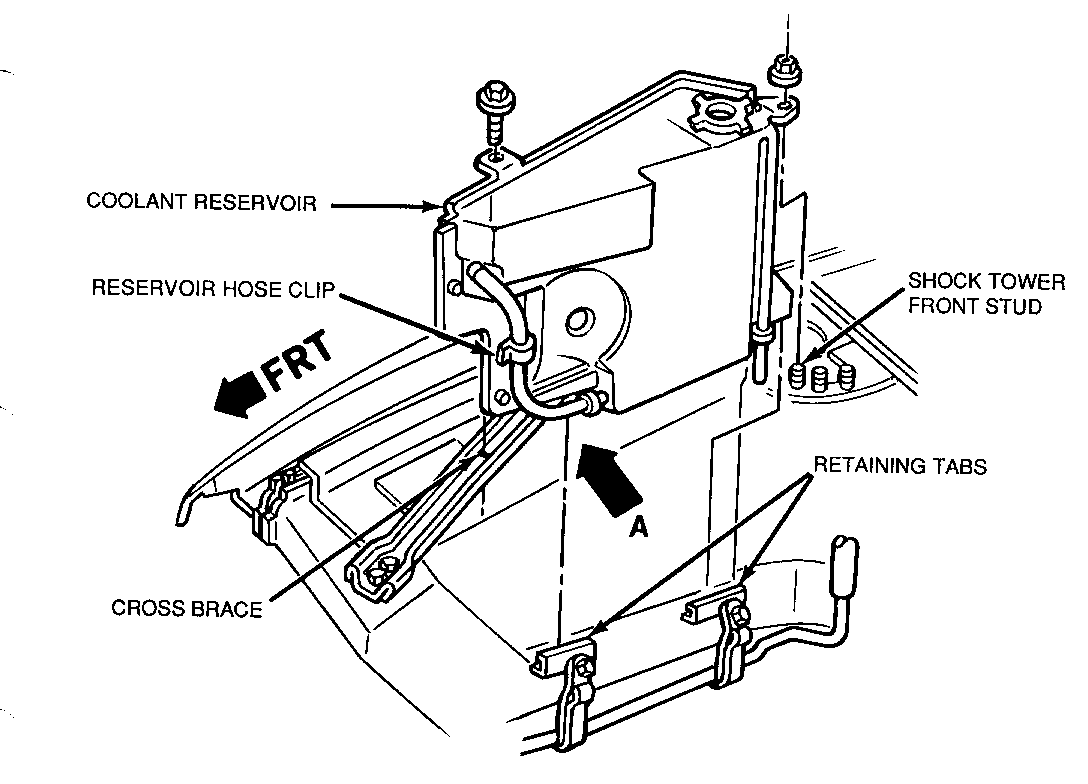 COOLANT RESERVOIR

RESERVOIR HOSE CLIP

SHOCK TOWER FRONT STUD

FRT

RETAINING TABS

A

CROSS BRACE