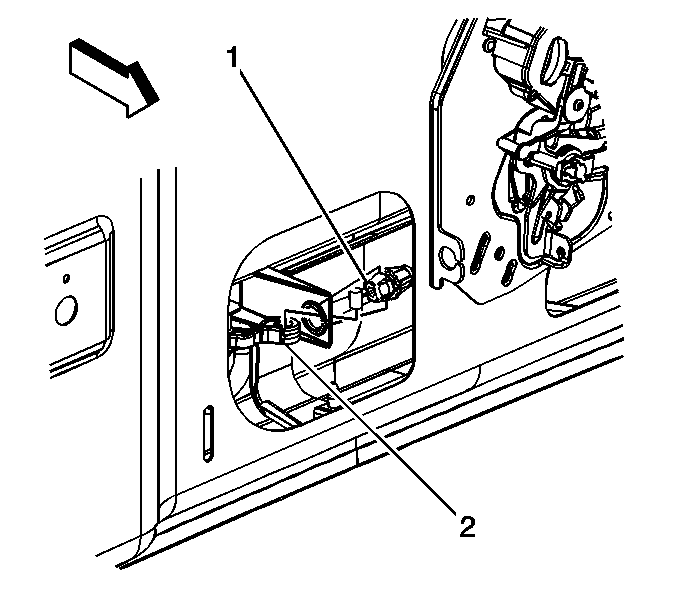 1

2