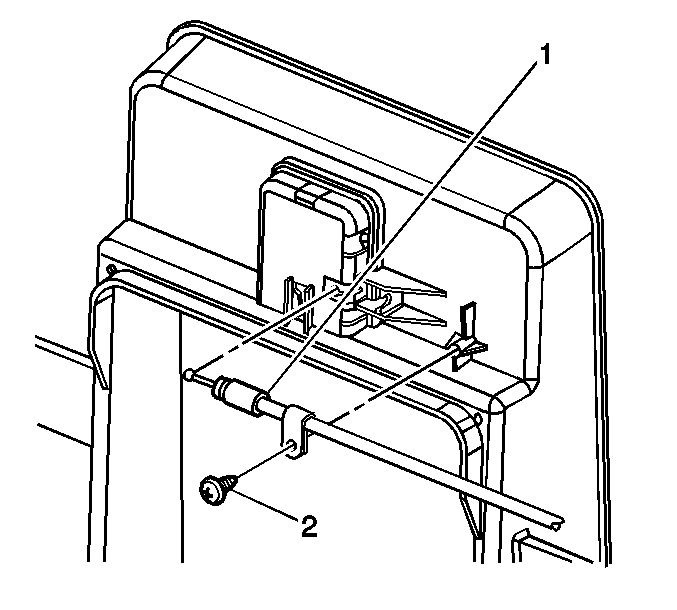 1
2