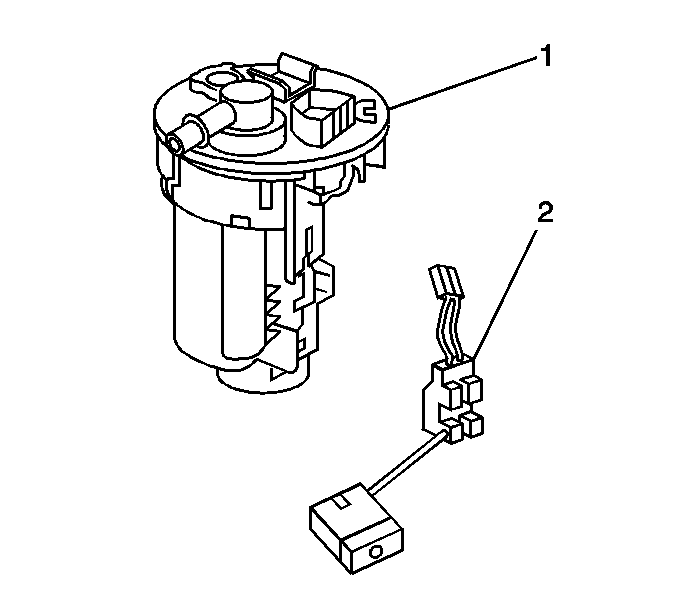 1

2