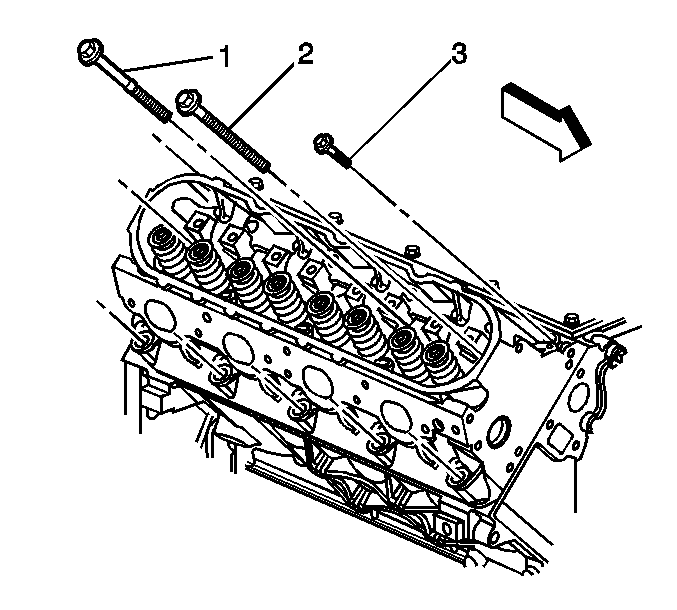 1
2
3