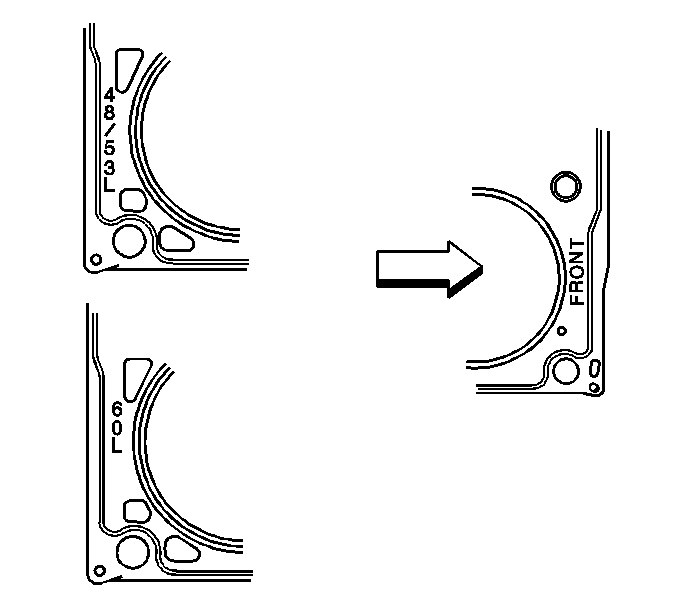 48/53L

60L

FRONT