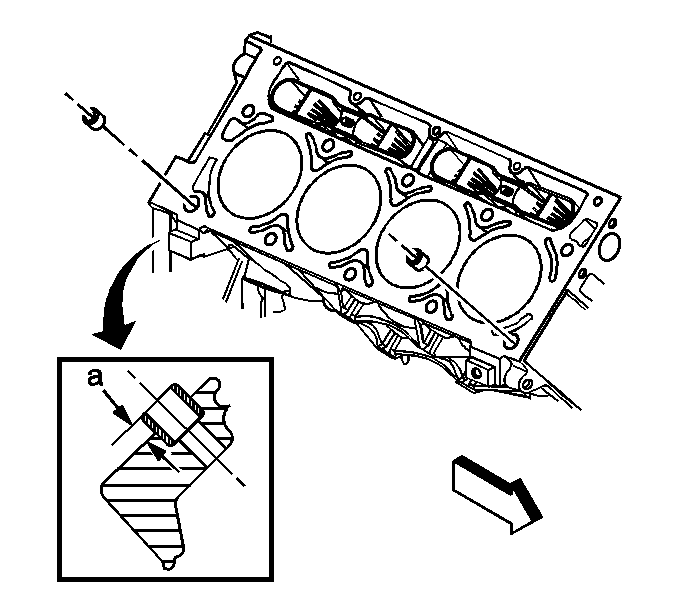 a