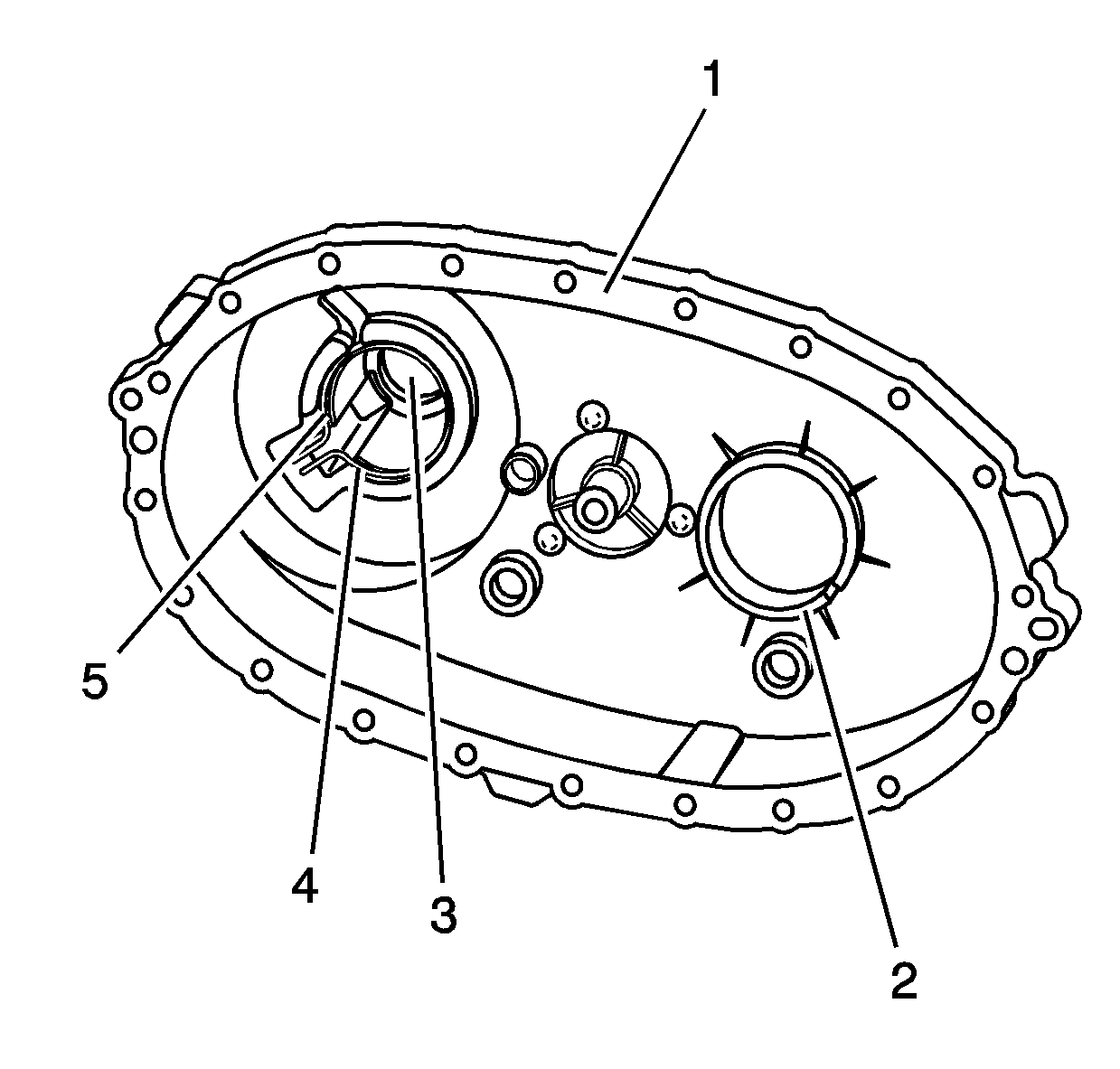 1
5
4
3
2