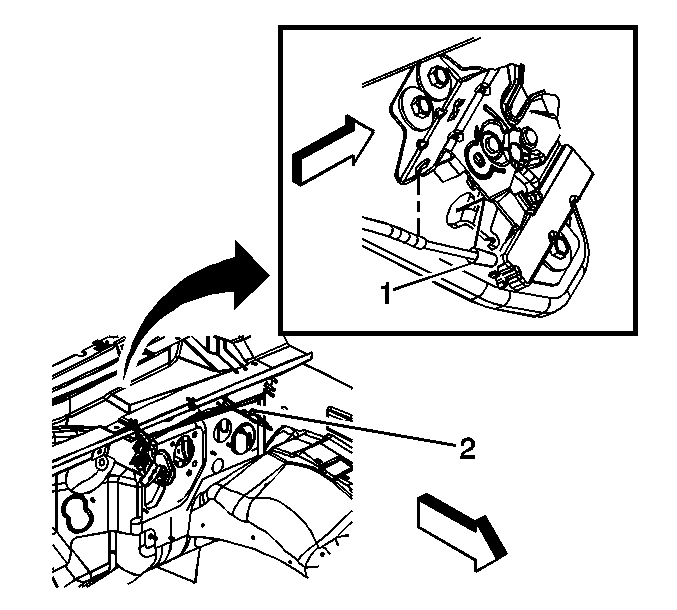 1

2