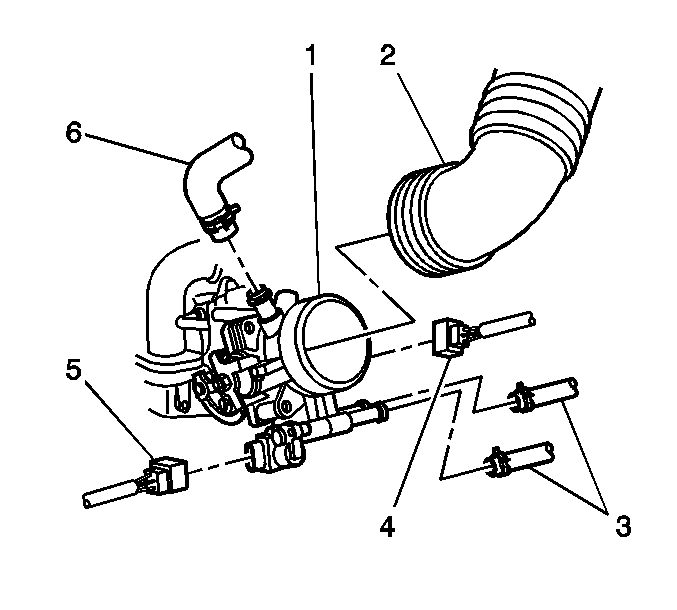 1
2
6
5
4
3