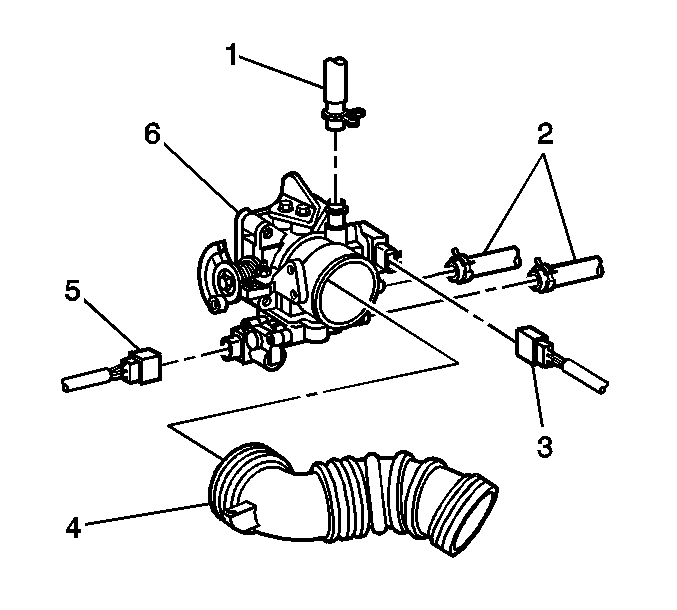 1
6
2
5
3
4