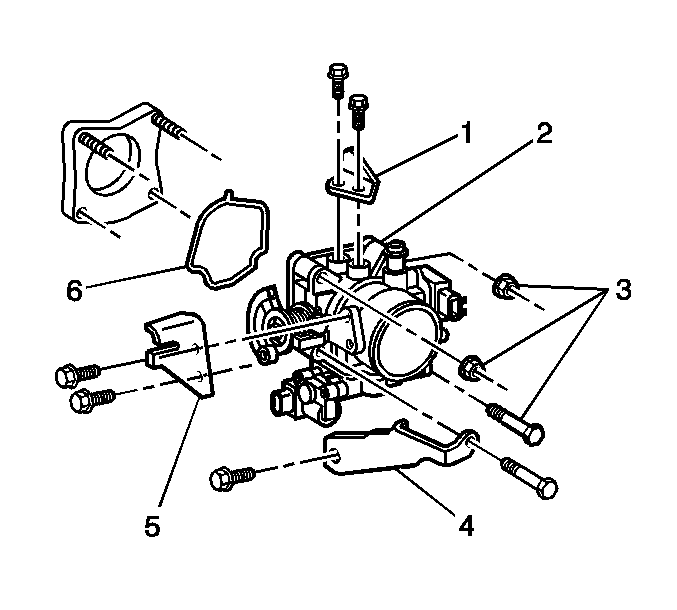 1
2
6
3
5
4