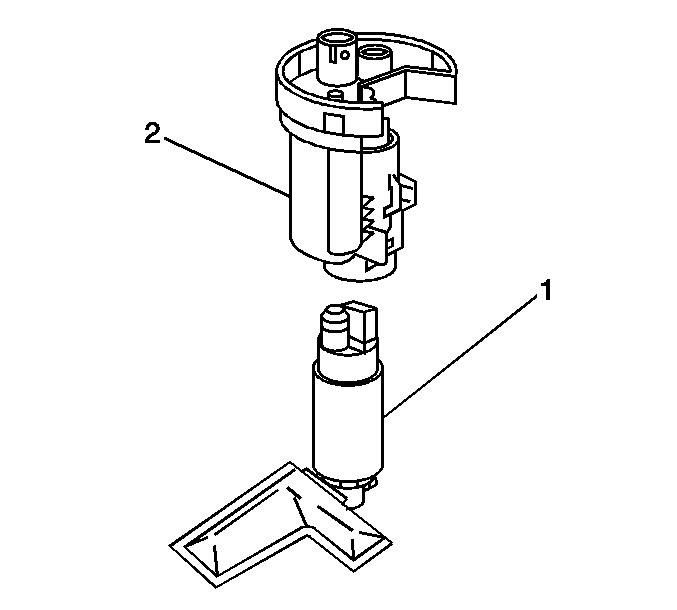 2
1