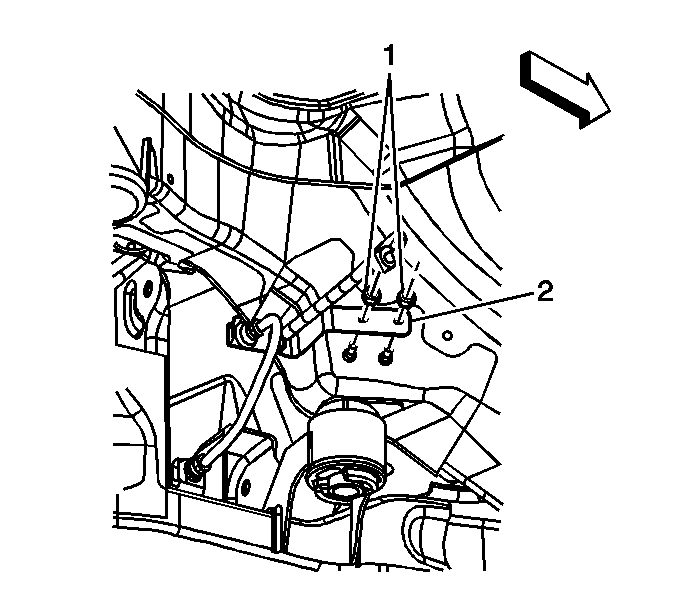 1
2