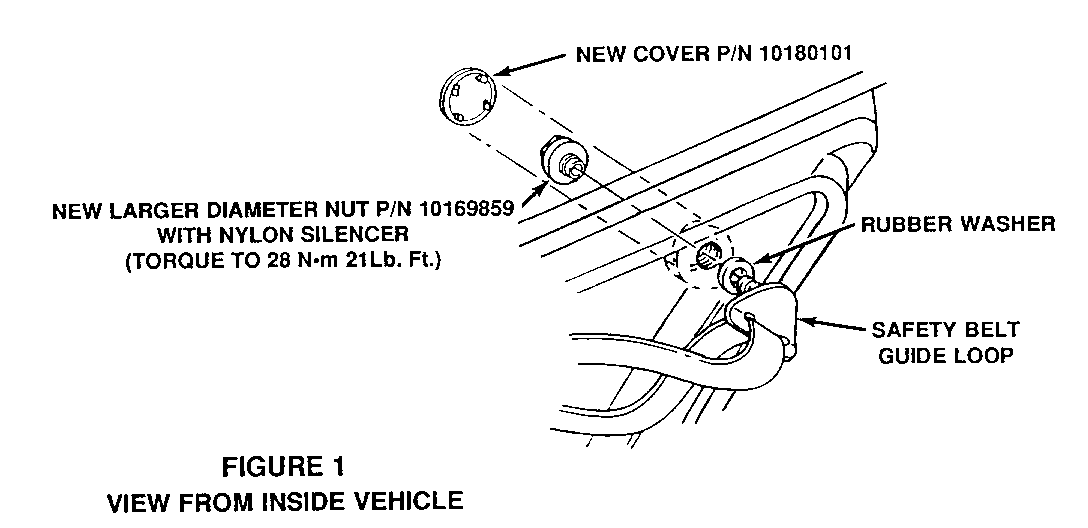 NEW COVER P/N 10180101

NEW LARGER DIAMETER NUT P/N 10169859
WITH NYLON SILENCER
(TORQUE TO 28 N•m 21Lb. Ft.)

RUBBER WASHER

SAFETY BELT
GUIDE LOOP

FIGURE 1
VIEW FROM INSIDE VEHICLE