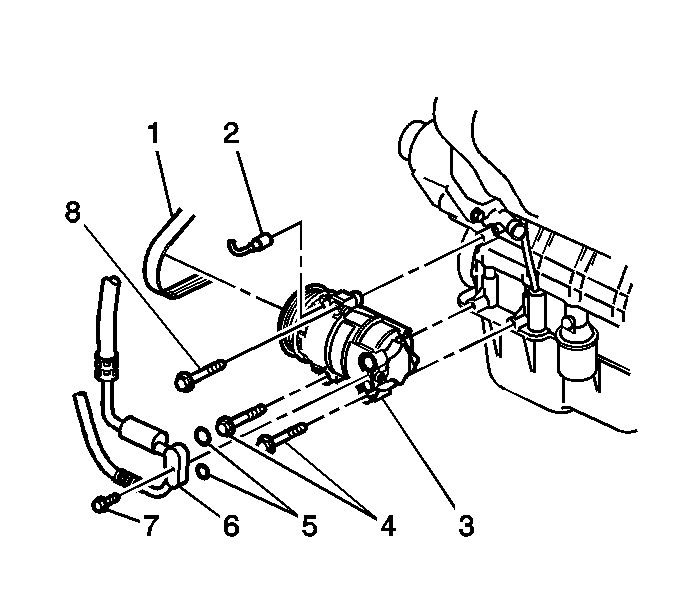 1
2
8
7
6
5
4
3