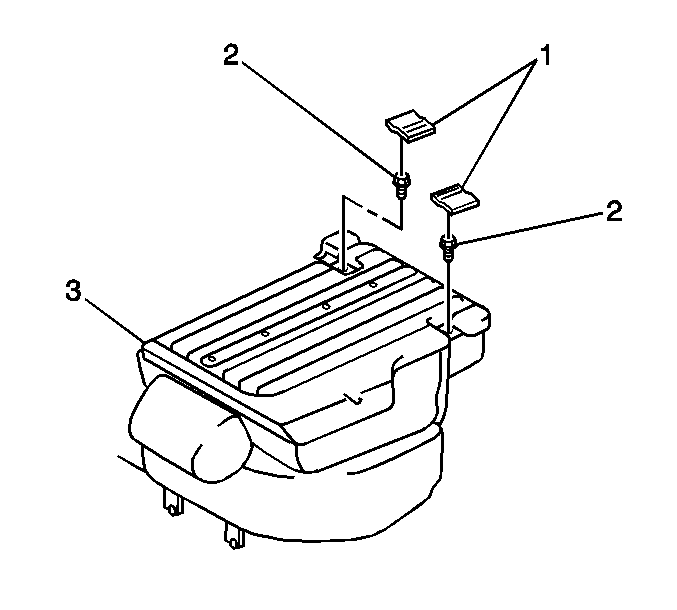 2
1
2
3