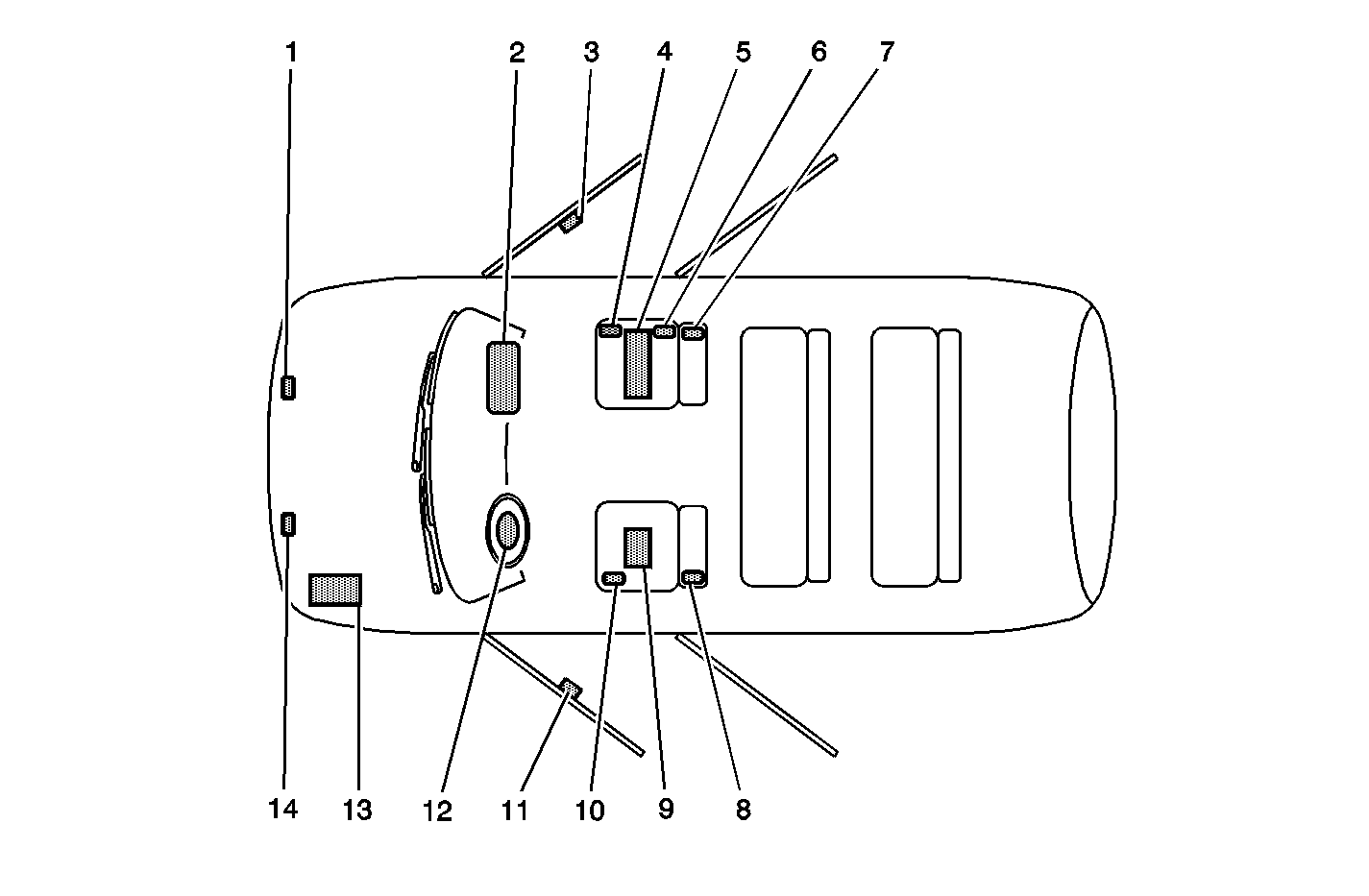 1
2
3
4
5
6
7
14
13
12
11
10
9
8