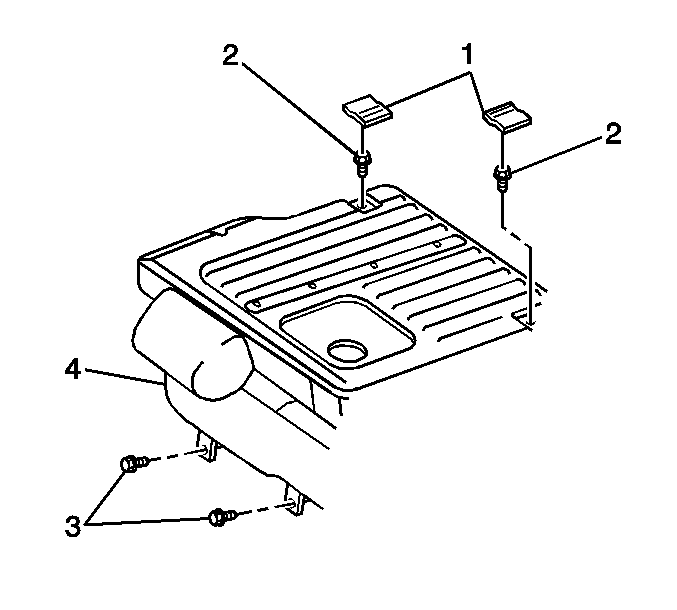 2
1
2
4
3