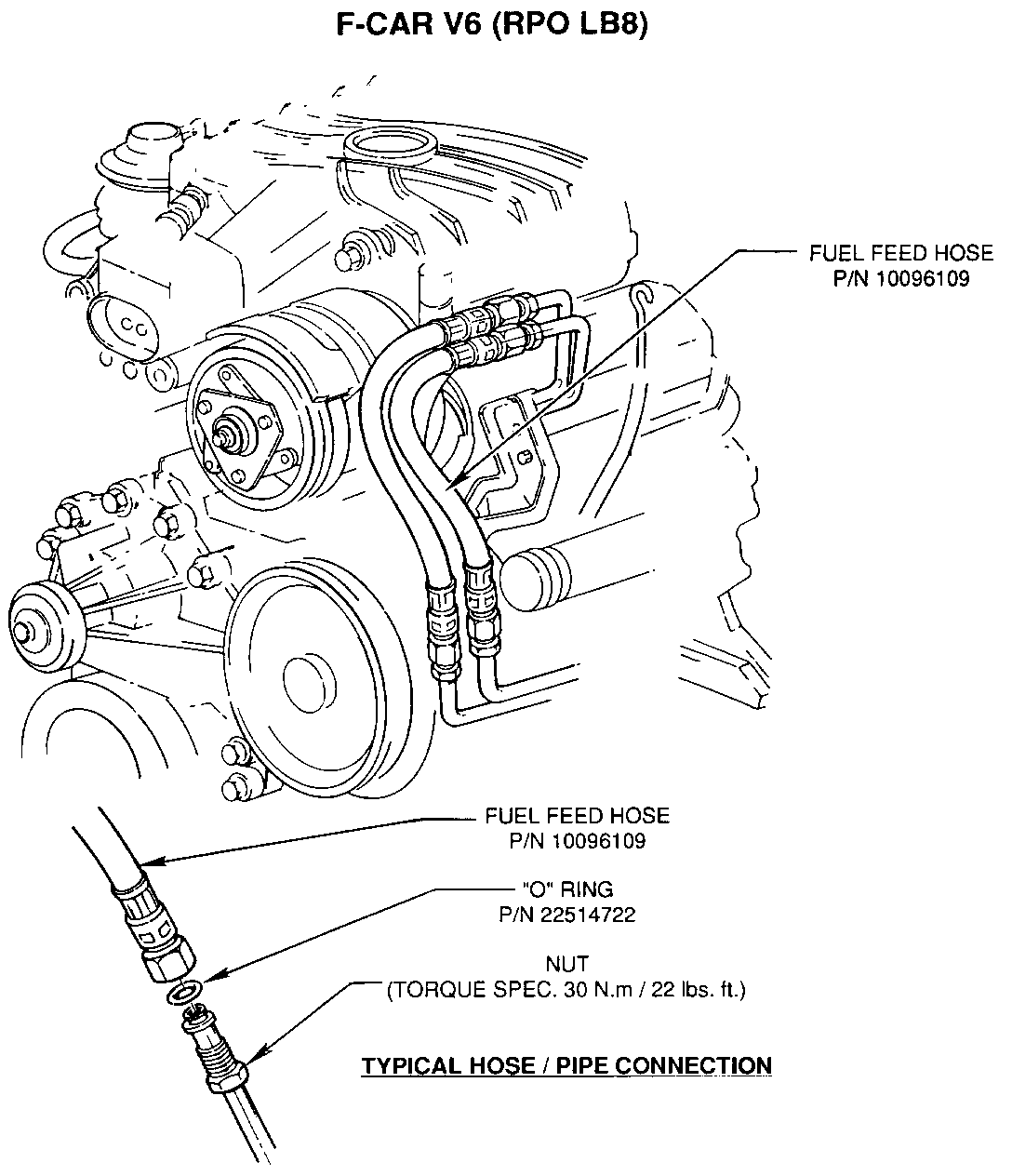 F-CAR V6 (RPO LB8)

FUEL FEED HOSE
P/N 10096109

FUEL FEED HOSE
P/N 10096109

"O" RING
P/N 22514722

NUT
(TORQUE SPEC. 30 N.m / 22 lbs. ft.)

TYPICAL HOSE / PIPE CONNECTION