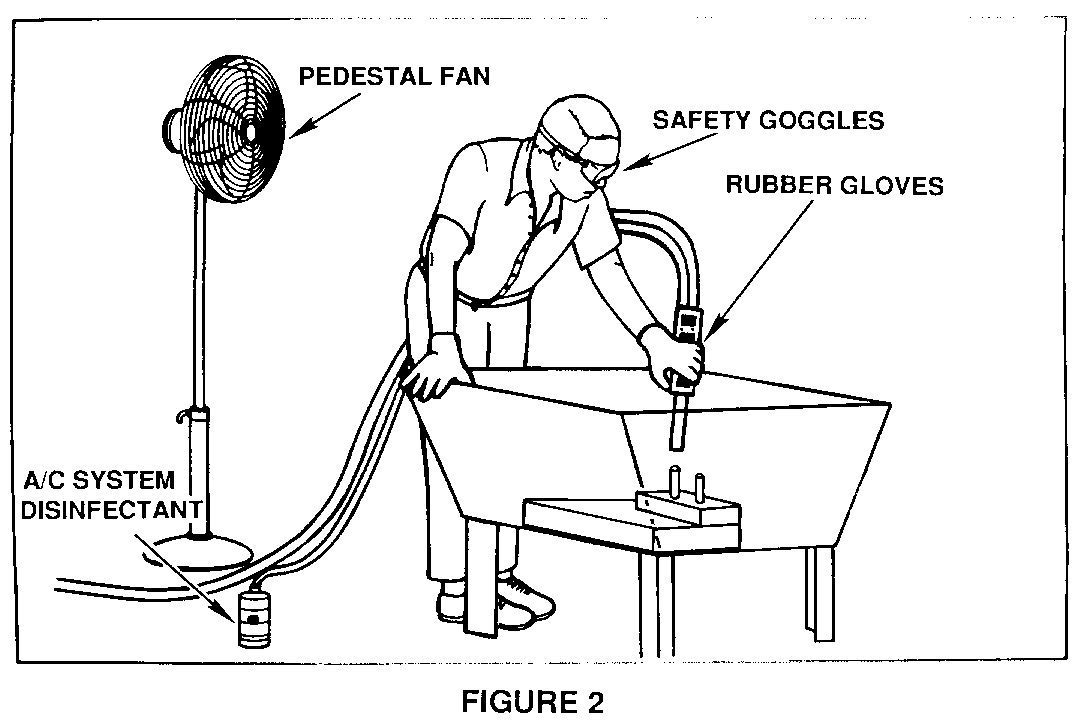 PEDESTAL FAN

SAFETY GOGGLES

RUBBER GLOVES

A/C SYSTEM DISINFECTANT

FIGURE 2