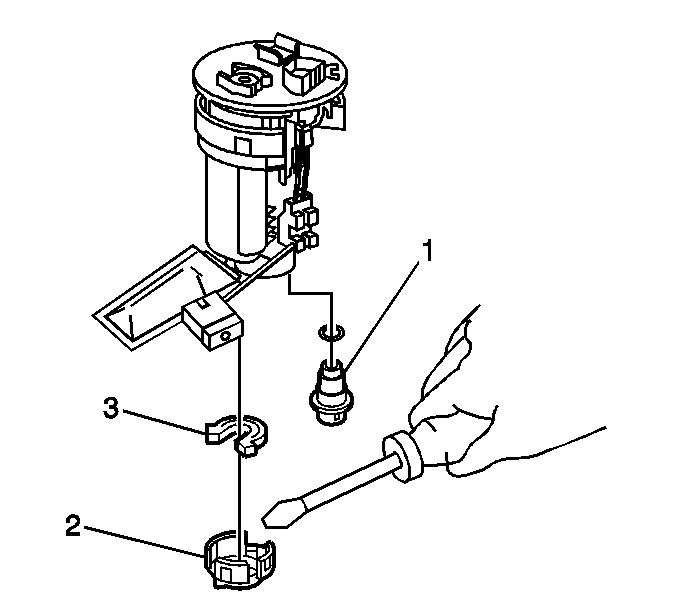 1
3
2