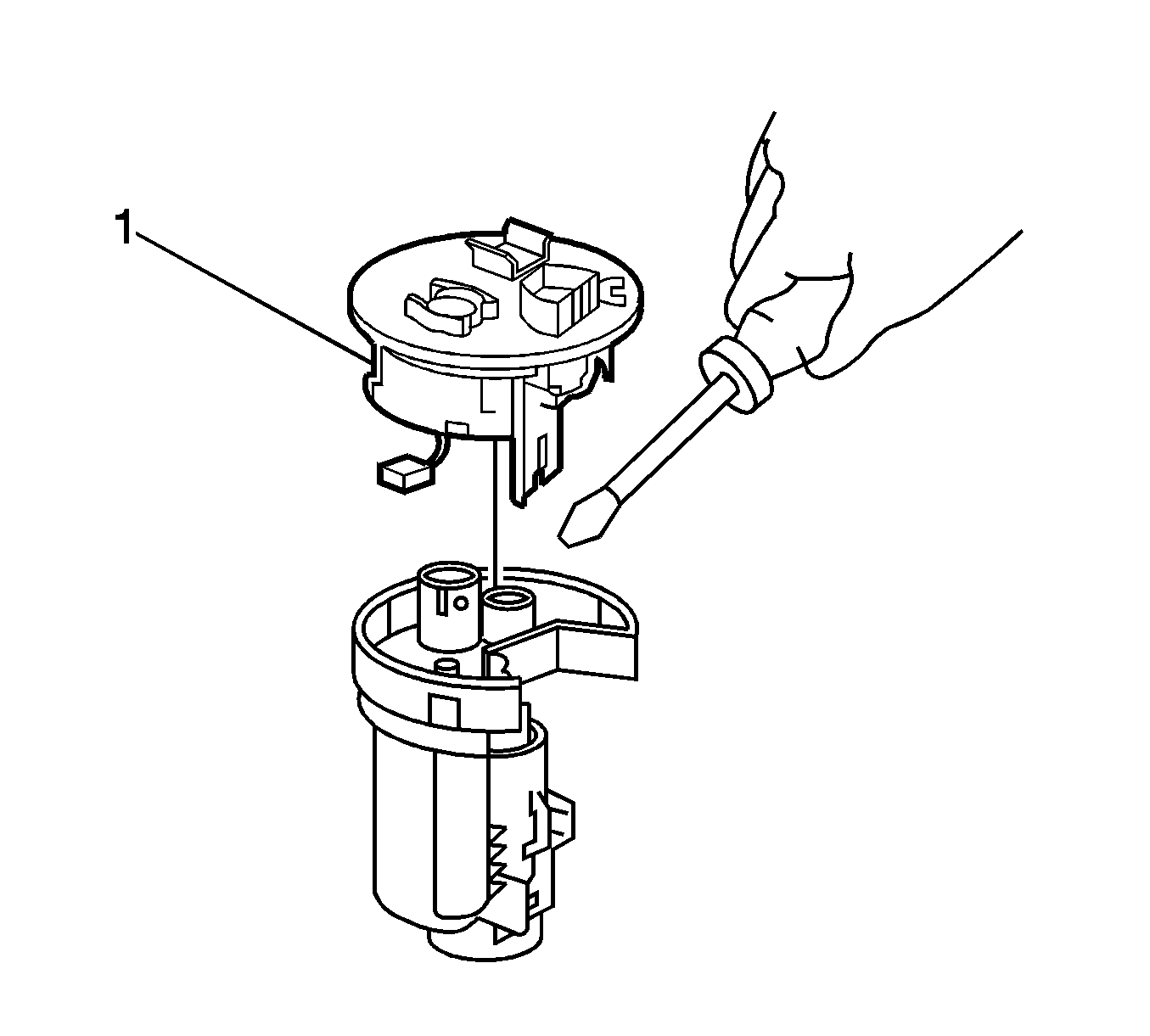 1