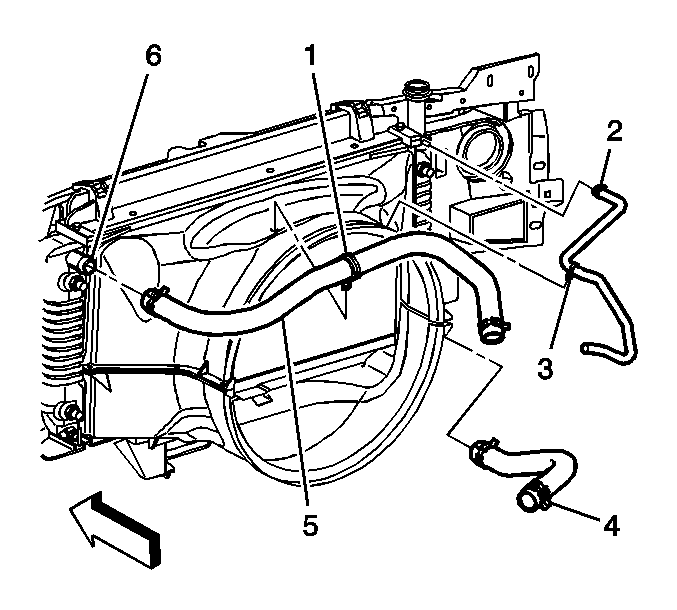 6
1
2
3
5
4