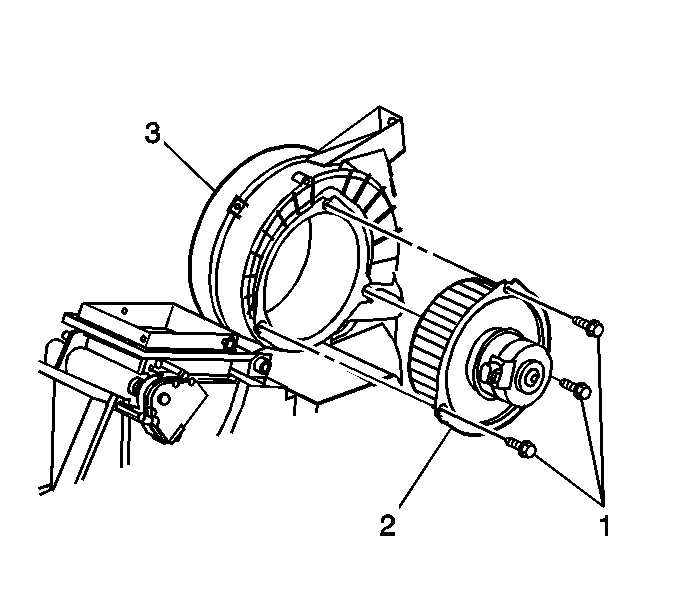 3
2
1