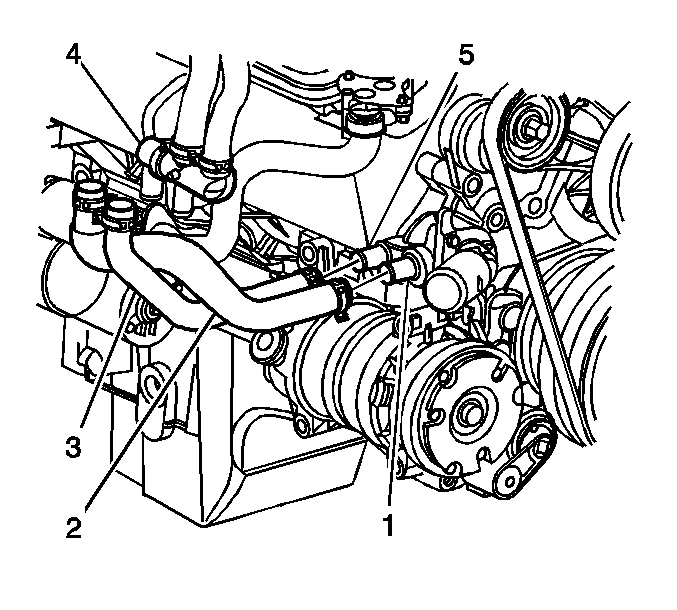 4
5
3
2
1