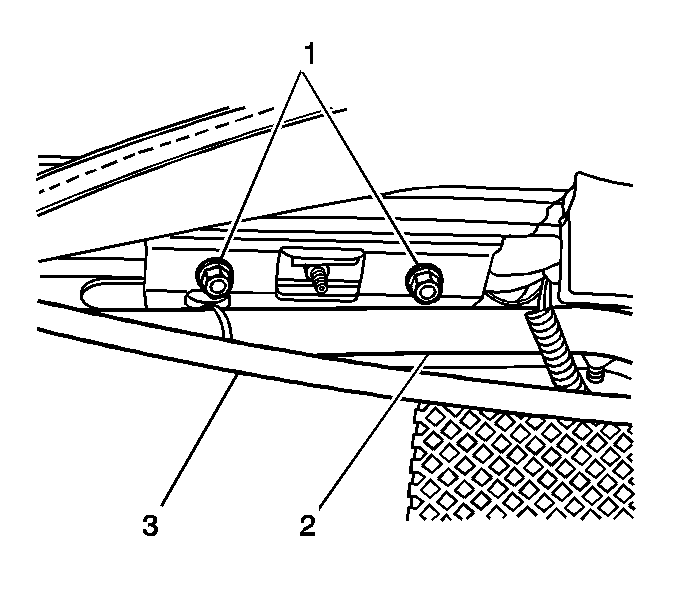 1
3
2