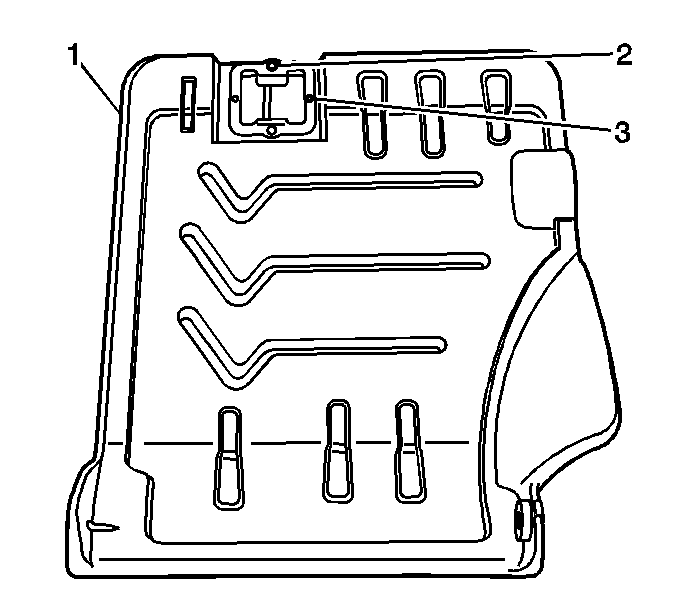 1
2
3