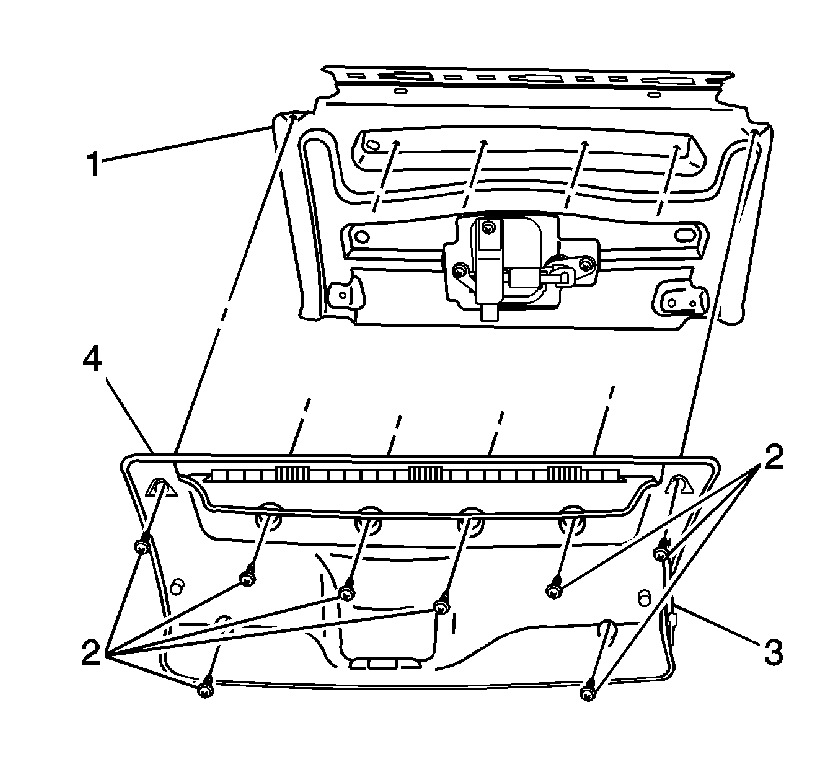 1
4
2
2
3