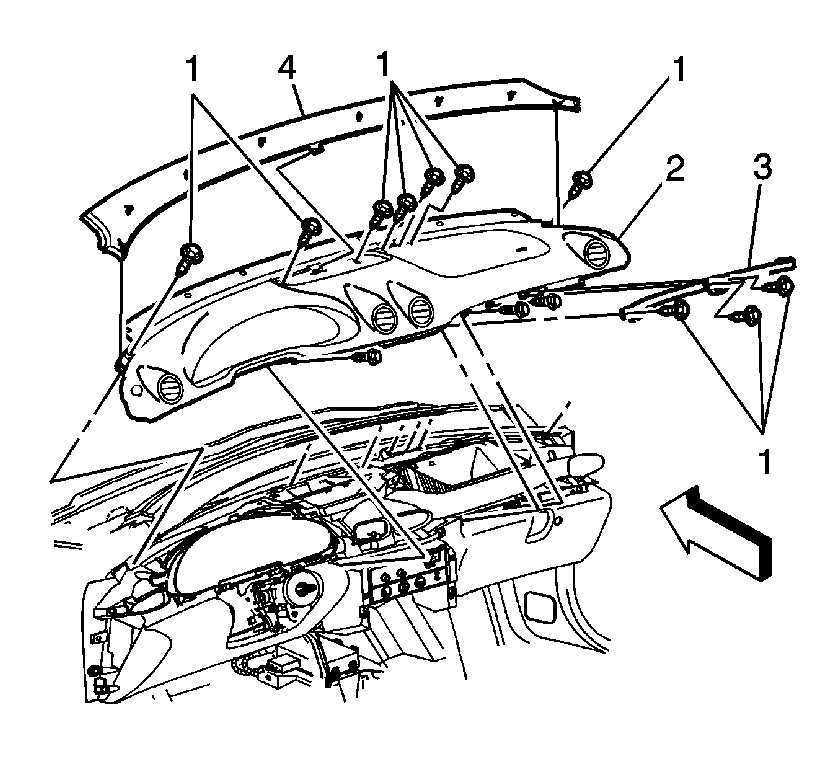 1
4
1
1
2
3
1