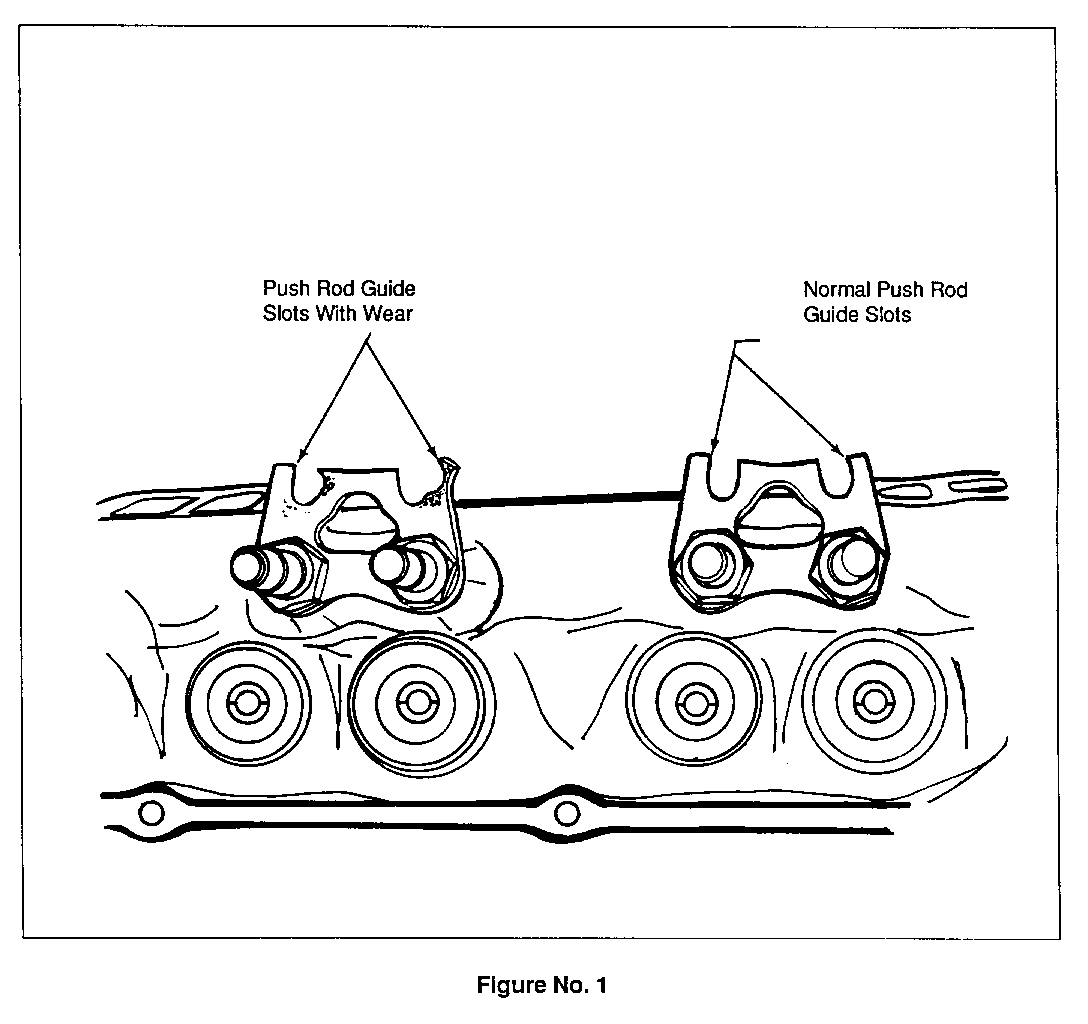 Push Rod Guide Slots With Wear

Normal Push Rod Guide Slots

Figure No. 1