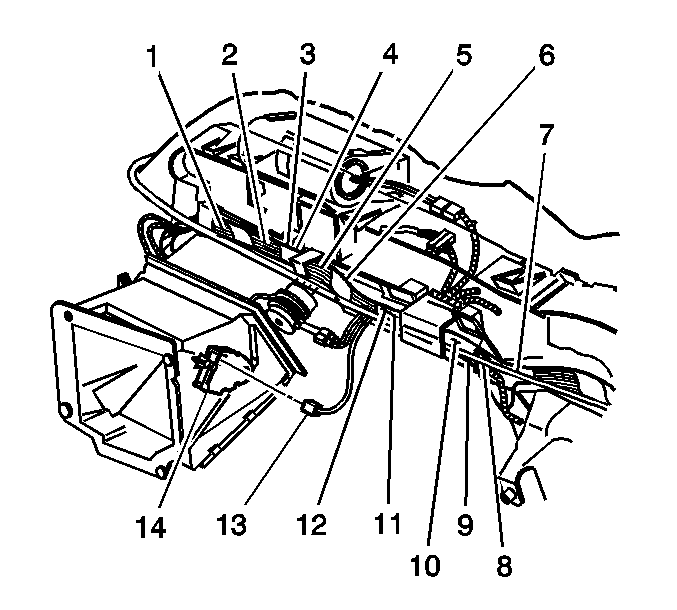 1 2 3 4 5 6

7

14 13 12 11 10 9 8